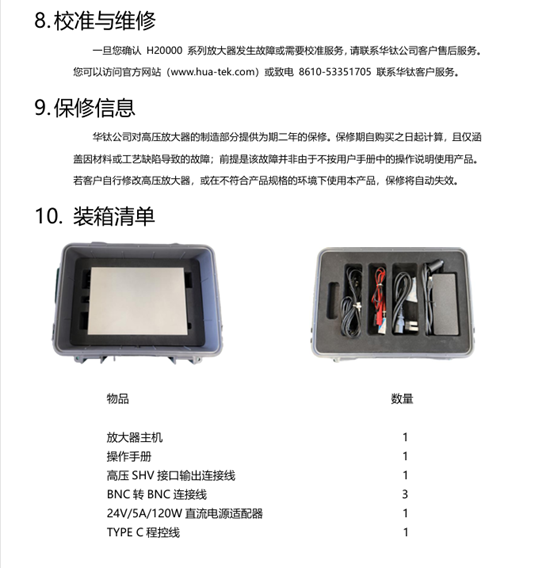 8.校准与维修

一旦您确认 H20000 系列放大器发生故障或需要校准服务，请联系华钛公司客户售后服务。您可以访问官方网站（www.hua-tek.com）或致电 8610-53351705 联系华钛客户服务。

9.保修信息

华钛公司对高压放大器的制造部分提供为期二年的保修。保修期自购买之日起计算，且仅涵盖因材料或工艺缺陷导致的故障；前提是该故障并非由于不按用户手册中的操作说明使用产品。若客户自行修改高压放大器，或在不符合产品规格的环境下使用本产品，保修将自动失效。

10. 装箱清单

| 物品 | 数量 |
|---|---|
| 放大器主机 | 1 |
| 操作手册 | 1 |
| 高压 SHV 接口输出连接线 | 1 |
| BNC 转 BNC 连接线 | 3 |
| 24V/5A/120W 直流电源适配器 | 1 |
| TYPE C 程控线 | 1 |